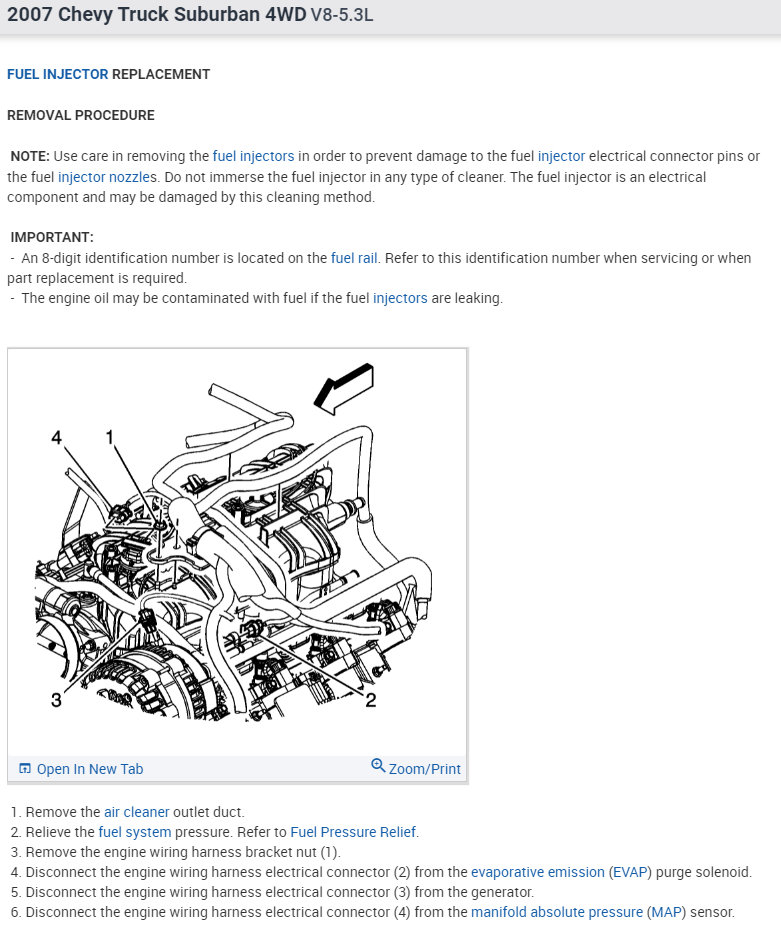 2007 Chevy Truck Suburban 4WD V8-5.3L

FUEL INJECTOR REPLACEMENT

REMOVAL PROCEDURE

NOTE: Use care in removing the fuel injectors in order to prevent damage to the fuel injector electrical connector pins or the fuel injector nozzles. Do not immerse the fuel injector in any type of cleaner. The fuel injector is an electrical component and may be damaged by this cleaning method.

IMPORTANT:
- An 8-digit identification number is located on the fuel rail. Refer to this identification number when servicing or when part replacement is required.
- The engine oil may be contaminated with fuel if the fuel injectors are leaking.

4
1
3
2

Open In New Tab
Zoom/Print

1. Remove the air cleaner outlet duct.
2. Relieve the fuel system pressure. Refer to Fuel Pressure Relief.
3. Remove the engine wiring harness bracket nut (1).
4. Disconnect the engine wiring harness electrical connector (2) from the evaporative emission (EVAP) purge solenoid.
5. Disconnect the engine wiring harness electrical connector (3) from the generator.
6. Disconnect the engine wiring harness electrical connector (4) from the manifold absolute pressure (MAP) sensor.