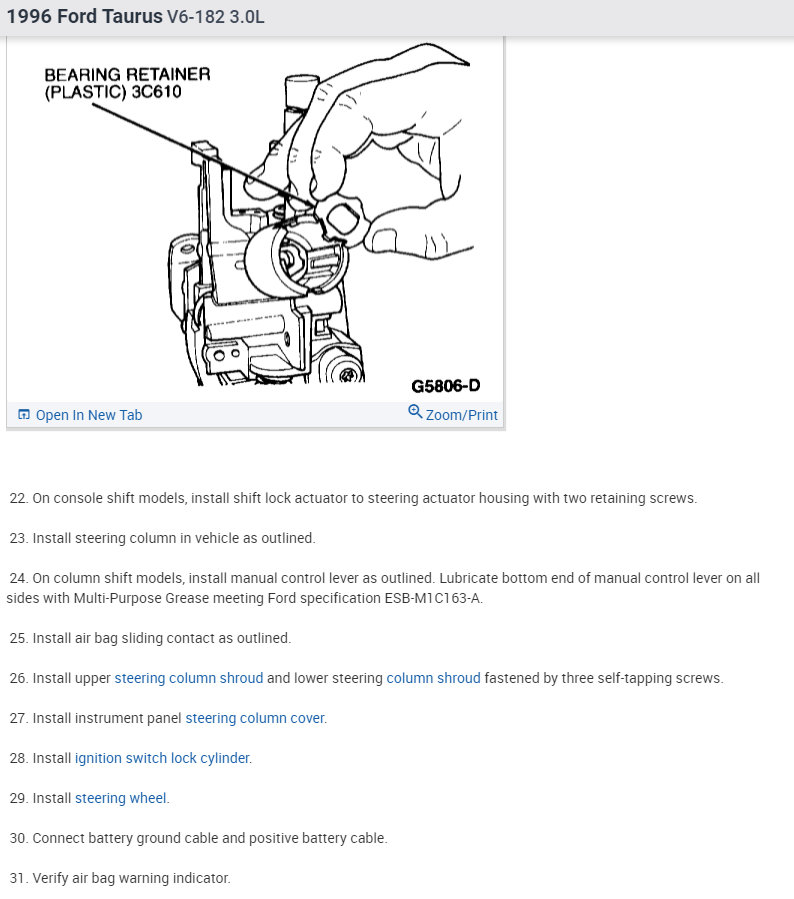 1996 Ford Taurus V6-182 3.0L

BEARING RETAINER (PLASTIC) 3C610

G5806-D

Open In New Tab

Zoom/Print

22. On console shift models, install shift lock actuator to steering actuator housing with two retaining screws.

23. Install steering column in vehicle as outlined.

24. On column shift models, install manual control lever as outlined. Lubricate bottom end of manual control lever on all sides with Multi-Purpose Grease meeting Ford specification ESB-M1C163-A.

25. Install air bag sliding contact as outlined.

26. Install upper steering column shroud and lower steering column shroud fastened by three self-tapping screws.

27. Install instrument panel steering column cover.

28. Install ignition switch lock cylinder.

29. Install steering wheel.

30. Connect battery ground cable and positive battery cable.

31. Verify air bag warning indicator.