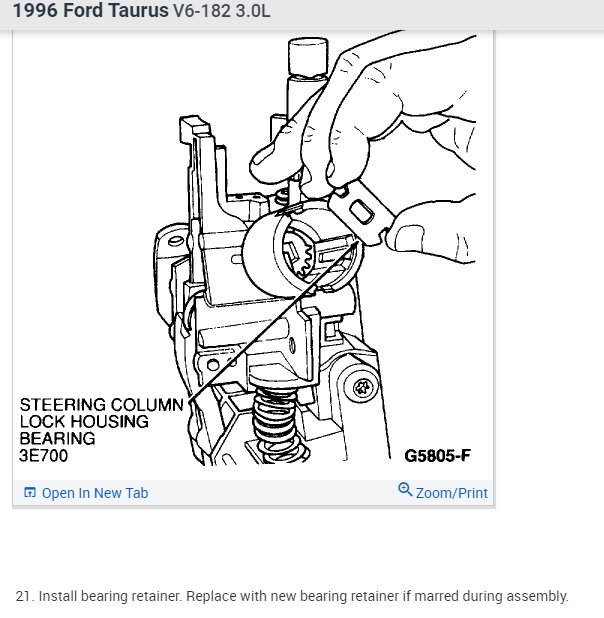 1996 Ford Taurus V6-182 3.0L

STEERING COLUMN LOCK HOUSING BEARING 3E700

G5805-F

Open In New Tab

Zoom/Print

21. Install bearing retainer. Replace with new bearing retainer if marred during assembly.