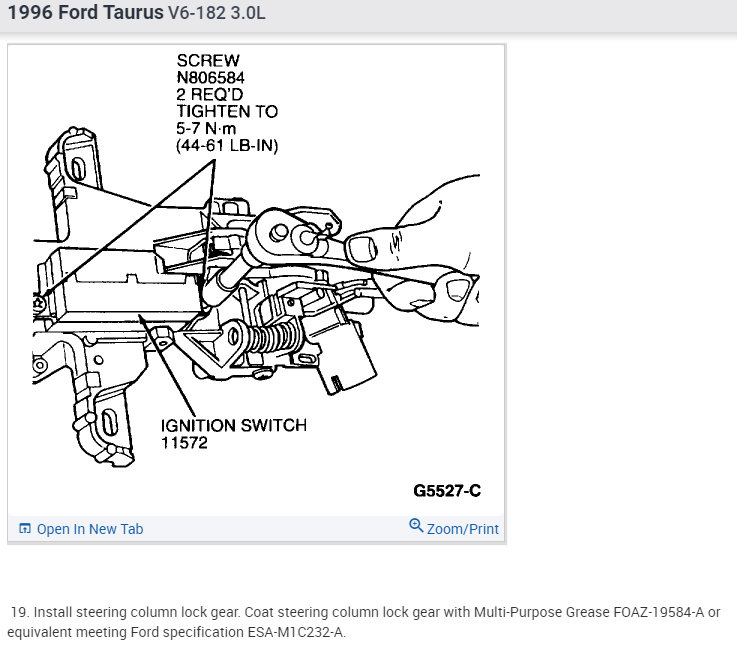 1996 Ford Taurus V6-182 3.0L

SCREW
N806584
2 REQ'D
TIGHTEN TO
5-7 N·m
(44-61 LB-IN)

IGNITION SWITCH
11572

G5527-C

Open In New Tab

Zoom/Print

19. Install steering column lock gear. Coat steering column lock gear with Multi-Purpose Grease FOAZ-19584-A or equivalent meeting Ford specification ESA-M1C232-A.