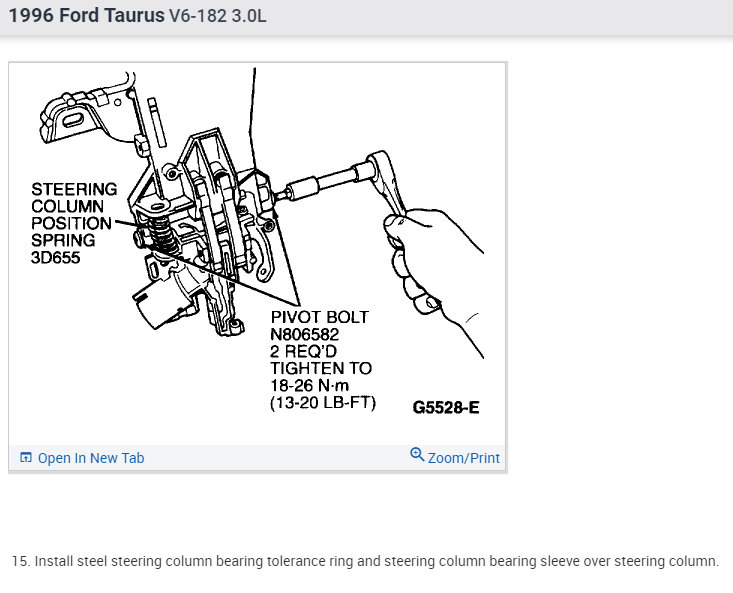 1996 Ford Taurus V6-182 3.0L

STEERING COLUMN POSITION SPRING 3D655

PIVOT BOLT N806582 2 REQ'D TIGHTEN TO 18-26 N·m (13-20 LB-FT)

G5528-E

Open In New Tab

Zoom/Print

15. Install steel steering column bearing tolerance ring and steering column bearing sleeve over steering column.