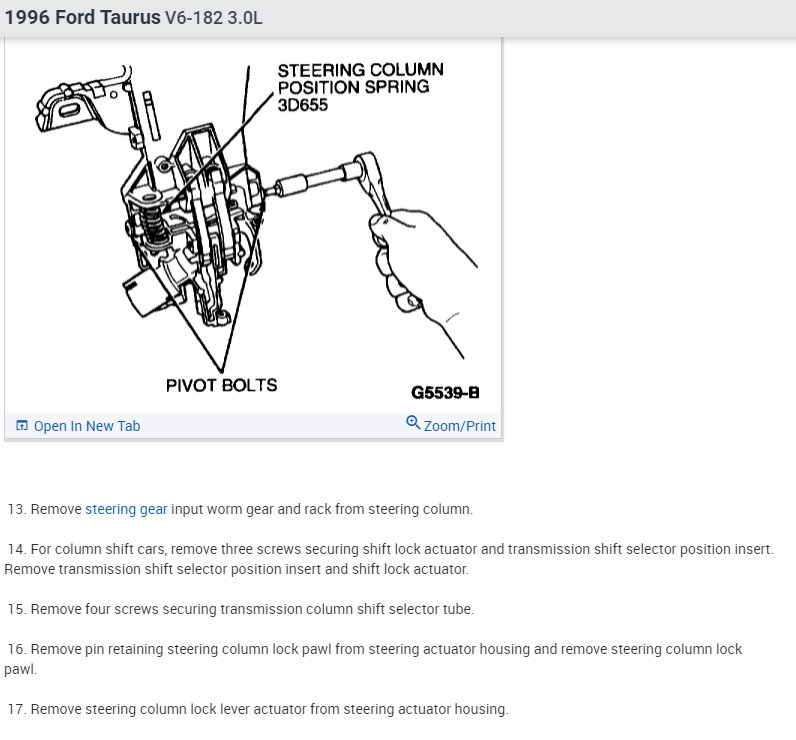 1996 Ford Taurus V6-182 3.0L

STEERING COLUMN POSITION SPRING 3D655

PIVOT BOLTS

G5539-B

Open In New Tab

Zoom/Print

13. Remove steering gear input worm gear and rack from steering column.

14. For column shift cars, remove three screws securing shift lock actuator and transmission shift selector position insert. Remove transmission shift selector position insert and shift lock actuator.

15. Remove four screws securing transmission column shift selector tube.

16. Remove pin retaining steering column lock pawl from steering actuator housing and remove steering column lock pawl.

17. Remove steering column lock lever actuator from steering actuator housing.