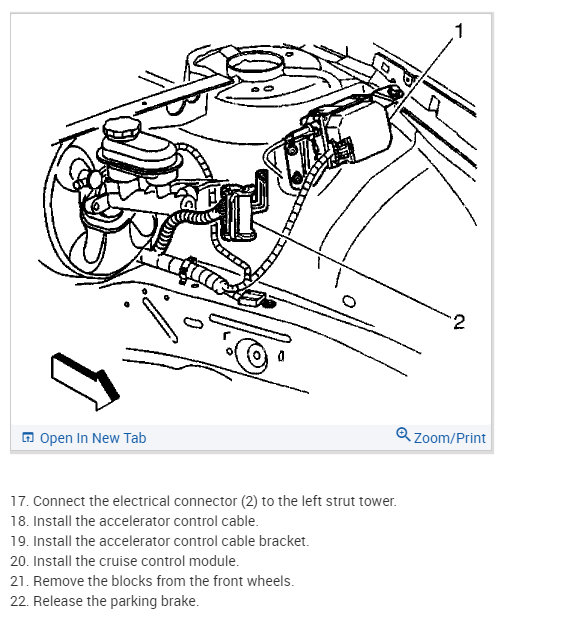 1

2

Open In New Tab

Zoom/Print

17. Connect the electrical connector (2) to the left strut tower.
18. Install the accelerator control cable.
19. Install the accelerator control cable bracket.
20. Install the cruise control module.
21. Remove the blocks from the front wheels.
22. Release the parking brake.