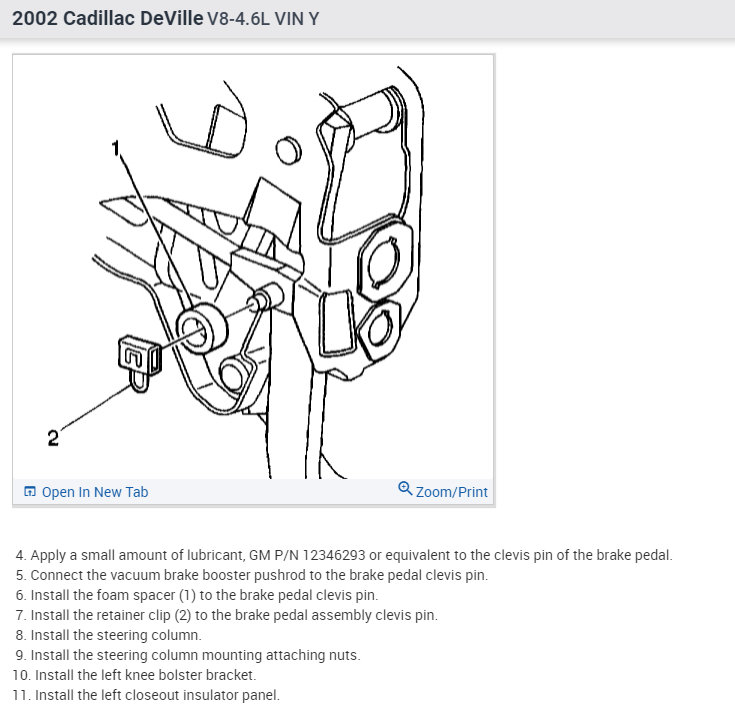 2002 Cadillac DeVille V8-4.6L VIN Y

1

2

Open In New Tab

Zoom/Print

4. Apply a small amount of lubricant, GM P/N 12346293 or equivalent to the clevis pin of the brake pedal.
5. Connect the vacuum brake booster pushrod to the brake pedal clevis pin.
6. Install the foam spacer (1) to the brake pedal clevis pin.
7. Install the retainer clip (2) to the brake pedal assembly clevis pin.
8. Install the steering column.
9. Install the steering column mounting attaching nuts.
10. Install the left knee bolster bracket.
11. Install the left closeout insulator panel.