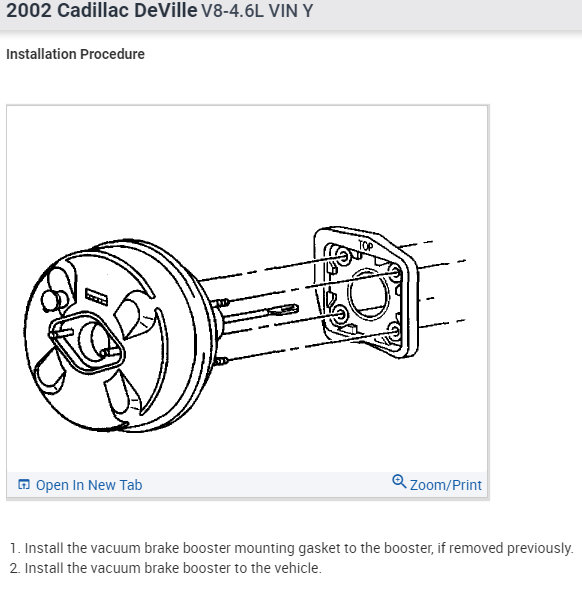 2002 Cadillac DeVille V8-4.6L VIN Y

Installation Procedure

TOP

Open In New Tab

Zoom/Print

1. Install the vacuum brake booster mounting gasket to the booster, if removed previously.
2. Install the vacuum brake booster to the vehicle.