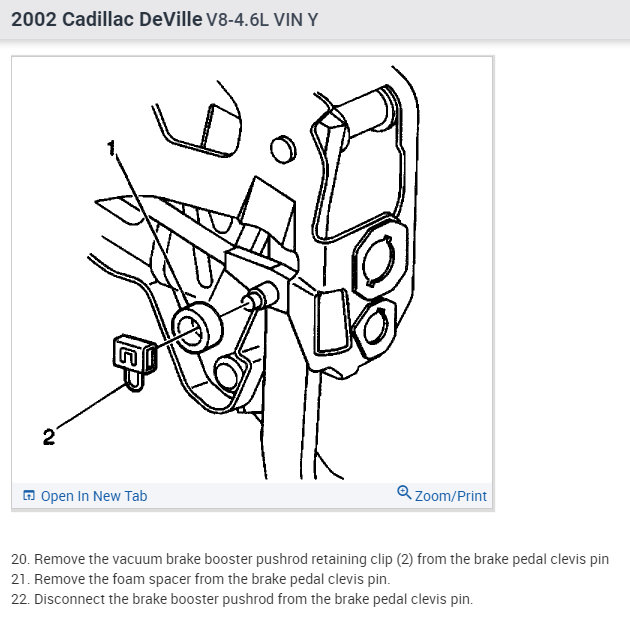 2002 Cadillac DeVille V8-4.6L VIN Y

1

2

Open In New Tab

Zoom/Print

20. Remove the vacuum brake booster pushrod retaining clip (2) from the brake pedal clevis pin
21. Remove the foam spacer from the brake pedal clevis pin.
22. Disconnect the brake booster pushrod from the brake pedal clevis pin.