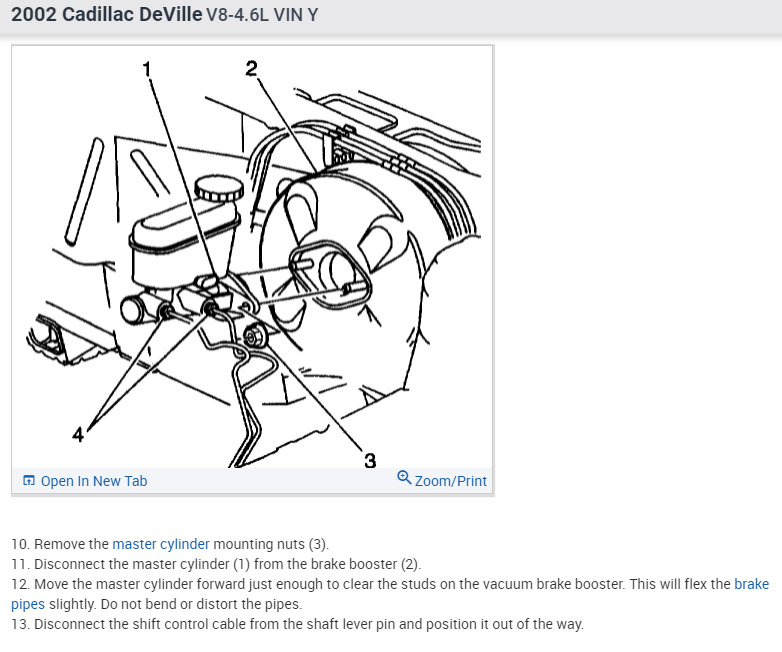 2002 Cadillac DeVille V8-4.6L VIN Y

1
2
4
3

Open In New Tab
Zoom/Print

10. Remove the master cylinder mounting nuts (3).
11. Disconnect the master cylinder (1) from the brake booster (2).
12. Move the master cylinder forward just enough to clear the studs on the vacuum brake booster. This will flex the brake pipes slightly. Do not bend or distort the pipes.
13. Disconnect the shift control cable from the shaft lever pin and position it out of the way.