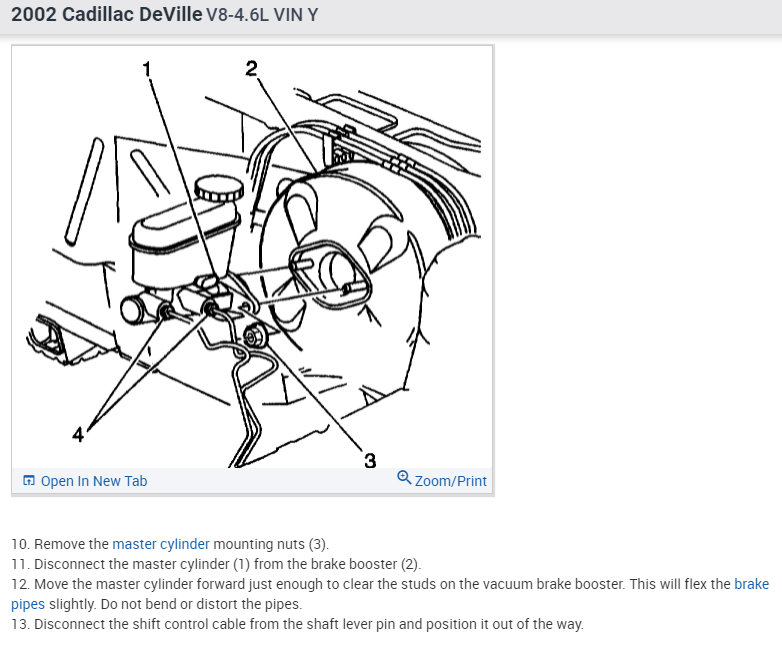 2002 Cadillac DeVille V8-4.6L VIN Y

1
2
4
3

Open In New Tab
Zoom/Print

10. Remove the master cylinder mounting nuts (3).
11. Disconnect the master cylinder (1) from the brake booster (2).
12. Move the master cylinder forward just enough to clear the studs on the vacuum brake booster. This will flex the brake pipes slightly. Do not bend or distort the pipes.
13. Disconnect the shift control cable from the shaft lever pin and position it out of the way.