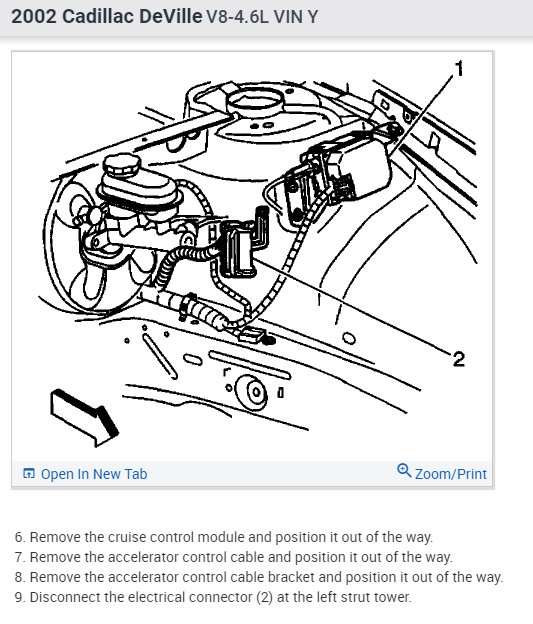 2002 Cadillac DeVille V8-4.6L VIN Y

1

2

Open In New Tab

Zoom/Print

6. Remove the cruise control module and position it out of the way.
7. Remove the accelerator control cable and position it out of the way.
8. Remove the accelerator control cable bracket and position it out of the way.
9. Disconnect the electrical connector (2) at the left strut tower.