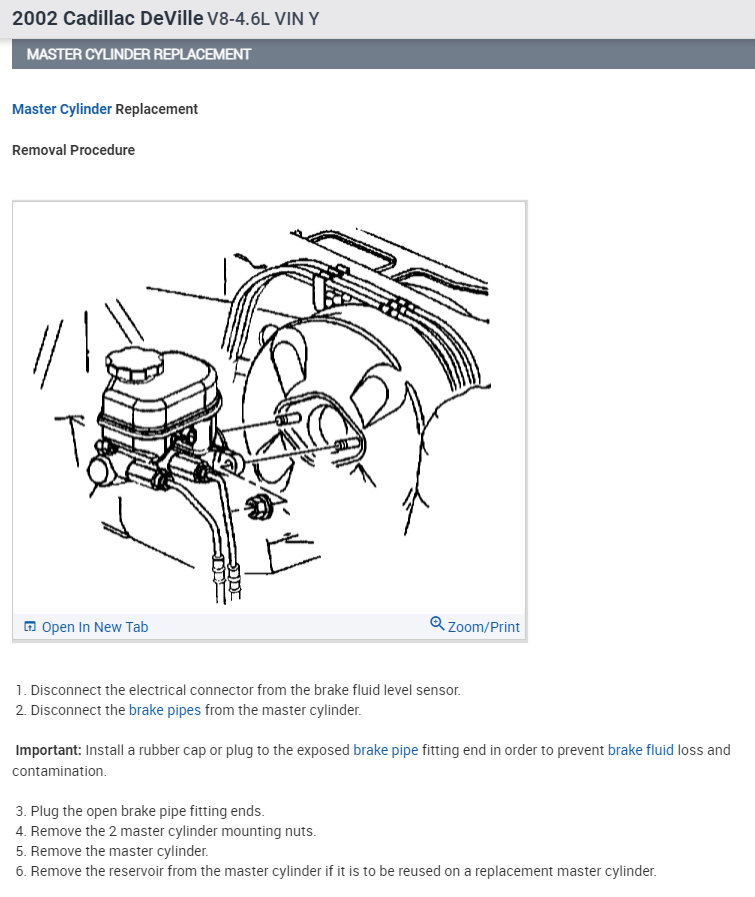 2002 Cadillac DeVille V8-4.6L VIN Y

MASTER CYLINDER REPLACEMENT

Master Cylinder Replacement

Removal Procedure

Open In New Tab

Zoom/Print

1. Disconnect the electrical connector from the brake fluid level sensor.
2. Disconnect the brake pipes from the master cylinder.

Important: Install a rubber cap or plug to the exposed brake pipe fitting end in order to prevent brake fluid loss and contamination.

3. Plug the open brake pipe fitting ends.
4. Remove the 2 master cylinder mounting nuts.
5. Remove the master cylinder.
6. Remove the reservoir from the master cylinder if it is to be reused on a replacement master cylinder.