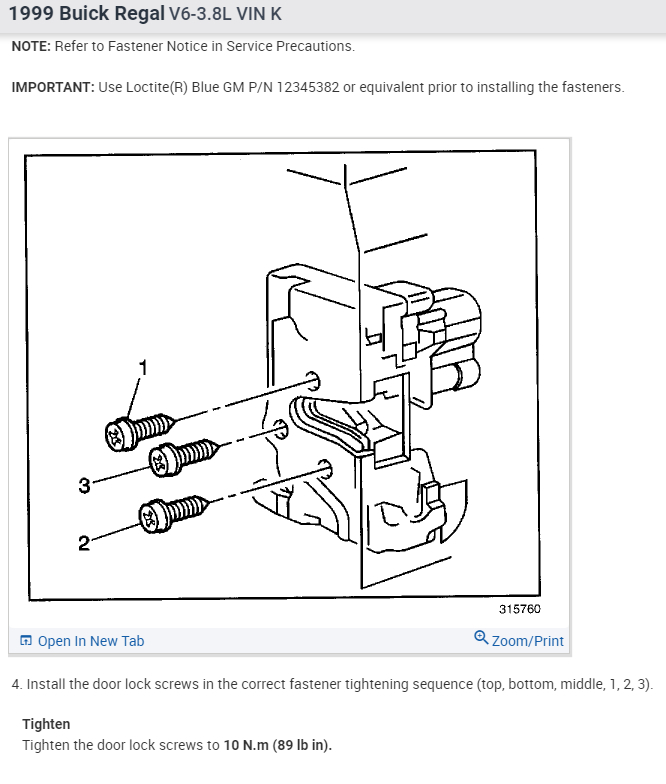 1999 Buick Regal V6-3.8L VIN K

NOTE: Refer to Fastener Notice in Service Precautions.

IMPORTANT: Use Loctite(R) Blue GM P/N 12345382 or equivalent prior to installing the fasteners.

1

3

2

315760

Open In New Tab

Zoom/Print

4. Install the door lock screws in the correct fastener tightening sequence (top, bottom, middle, 1, 2, 3).

Tighten
Tighten the door lock screws to 10 N.m (89 lb in).