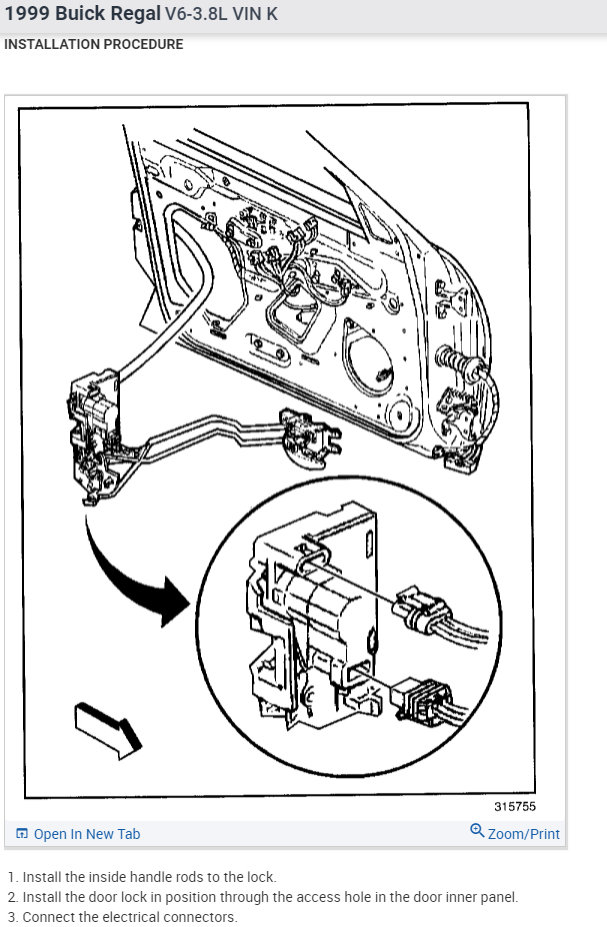 1999 Buick Regal V6-3.8L VIN K

INSTALLATION PROCEDURE

315755

Open In New Tab

Zoom/Print

1. Install the inside handle rods to the lock.
2. Install the door lock in position through the access hole in the door inner panel.
3. Connect the electrical connectors.