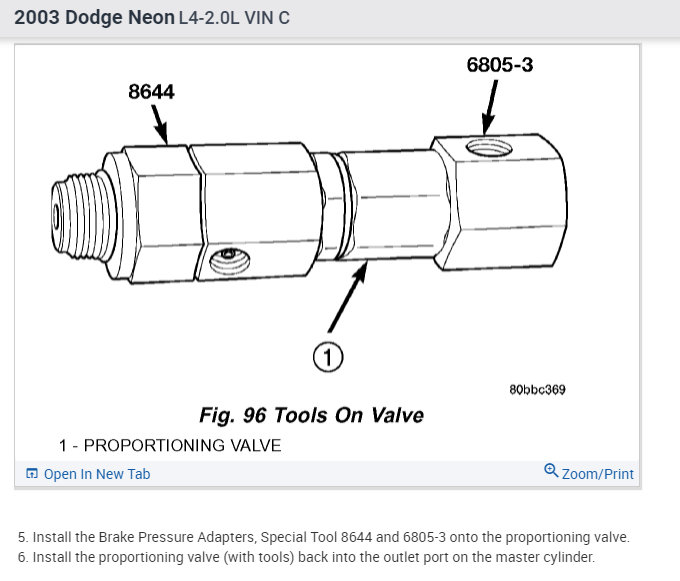 2003 Dodge Neon L4-2.0L VIN C

8644

6805-3

1

80bbc369

Fig. 96 Tools On Valve

1 - PROPORTIONING VALVE

Open In New Tab

Zoom/Print

5. Install the Brake Pressure Adapters, Special Tool 8644 and 6805-3 onto the proportioning valve.
6. Install the proportioning valve (with tools) back into the outlet port on the master cylinder.