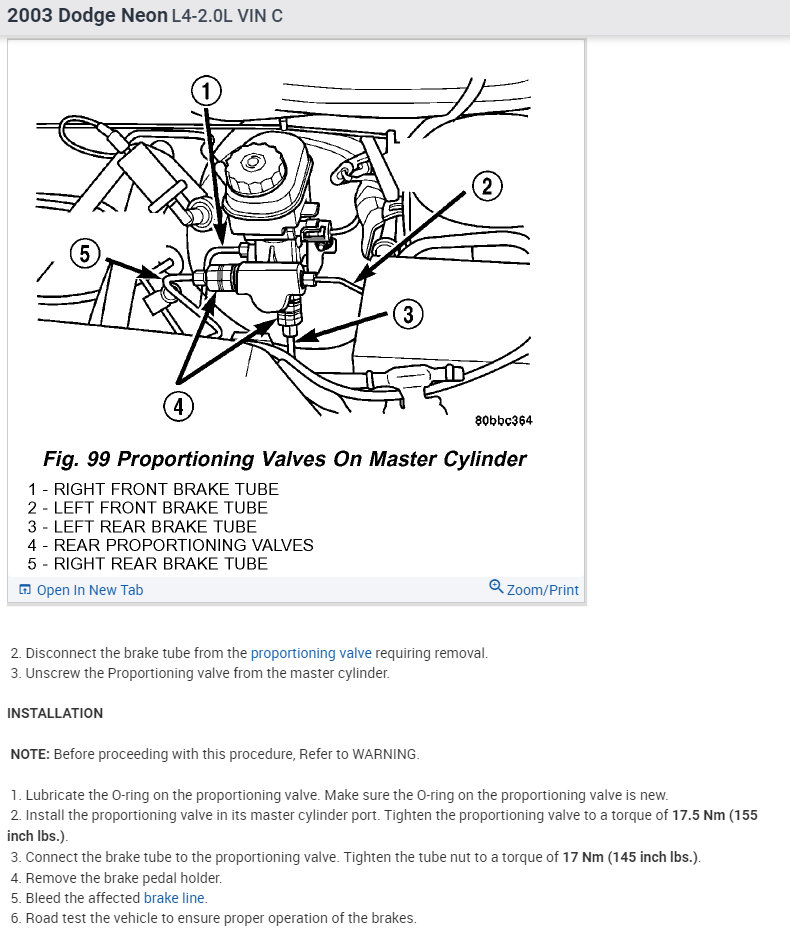 2003 Dodge Neon L4-2.0L VIN C

1
2
5
3
4
80bbc364

Fig. 99 Proportioning Valves On Master Cylinder

1 - RIGHT FRONT BRAKE TUBE
2 - LEFT FRONT BRAKE TUBE
3 - LEFT REAR BRAKE TUBE
4 - REAR PROPORTIONING VALVES
5 - RIGHT REAR BRAKE TUBE

Open In New Tab
Zoom/Print

2. Disconnect the brake tube from the proportioning valve requiring removal.
3. Unscrew the Proportioning valve from the master cylinder.

INSTALLATION

NOTE: Before proceeding with this procedure, Refer to WARNING.

1. Lubricate the O-ring on the proportioning valve. Make sure the O-ring on the proportioning valve is new.
2. Install the proportioning valve in its master cylinder port. Tighten the proportioning valve to a torque of 17.5 Nm (155 inch lbs.).
3. Connect the brake tube to the proportioning valve. Tighten the tube nut to a torque of 17 Nm (145 inch lbs.).
4. Remove the brake pedal holder.
5. Bleed the affected brake line.
6. Road test the vehicle to ensure proper operation of the brakes.