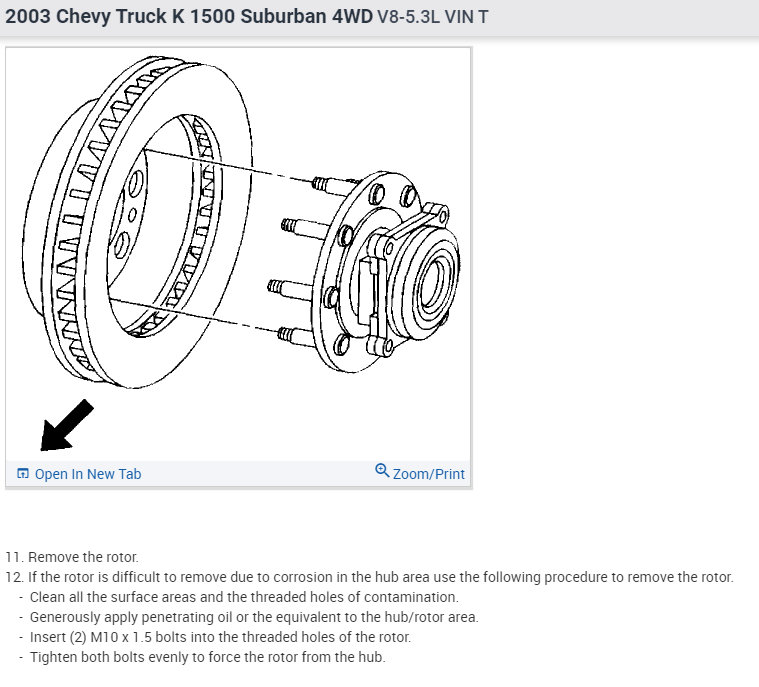 2003 Chevy Truck K 1500 Suburban 4WD V8-5.3L VIN T

Open In New Tab

Zoom/Print

11. Remove the rotor.
12. If the rotor is difficult to remove due to corrosion in the hub area use the following procedure to remove the rotor.
- Clean all the surface areas and the threaded holes of contamination.
- Generously apply penetrating oil or the equivalent to the hub/rotor area.
- Insert (2) M10 x 1.5 bolts into the threaded holes of the rotor.
- Tighten both bolts evenly to force the rotor from the hub.