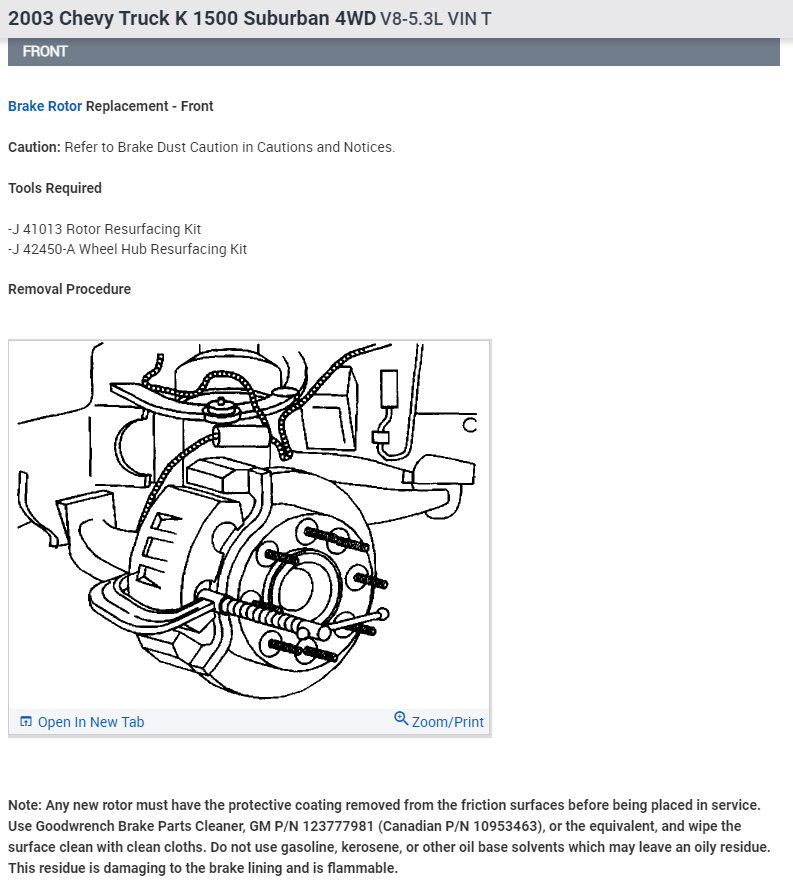 2003 Chevy Truck K 1500 Suburban 4WD V8-5.3L VIN T

FRONT

Brake Rotor Replacement - Front

Caution: Refer to Brake Dust Caution in Cautions and Notices.

Tools Required

-J 41013 Rotor Resurfacing Kit
-J 42450-A Wheel Hub Resurfacing Kit

Removal Procedure

Open In New Tab

Zoom/Print

Note: Any new rotor must have the protective coating removed from the friction surfaces before being placed in service. Use Goodwrench Brake Parts Cleaner, GM P/N 123777981 (Canadian P/N 10953463), or the equivalent, and wipe the surface clean with clean cloths. Do not use gasoline, kerosene, or other oil base solvents which may leave an oily residue. This residue is damaging to the brake lining and is flammable.