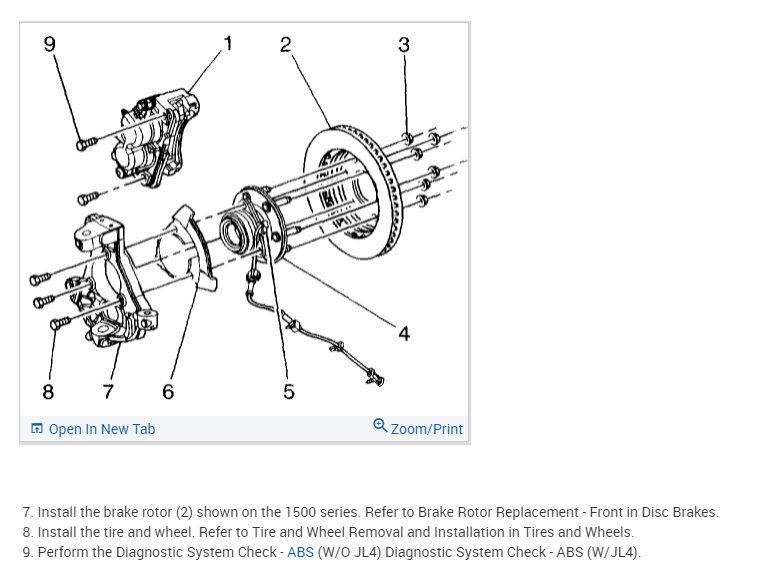 9 1 2 3

4

8 7 6 5

Open In New Tab Zoom/Print

7. Install the brake rotor (2) shown on the 1500 series. Refer to Brake Rotor Replacement - Front in Disc Brakes.
8. Install the tire and wheel. Refer to Tire and Wheel Removal and Installation in Tires and Wheels.
9. Perform the Diagnostic System Check - ABS (W/O JL4) Diagnostic System Check - ABS (W/JL4).