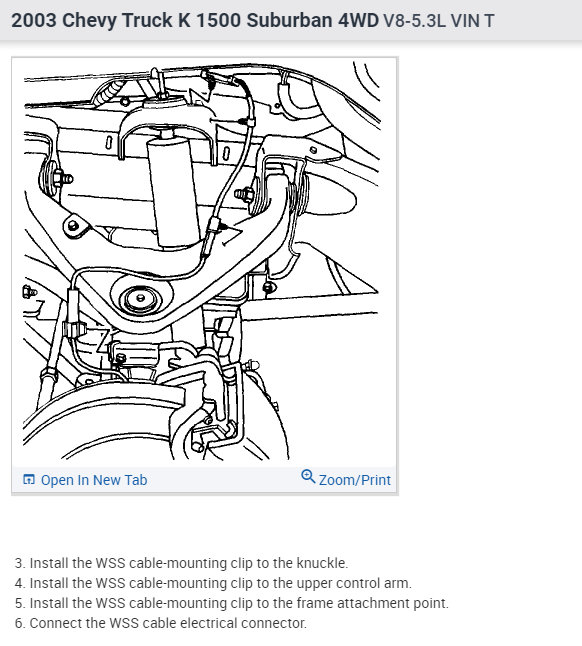 2003 Chevy Truck K 1500 Suburban 4WD V8-5.3L VIN T

Open In New Tab

Zoom/Print

3. Install the WSS cable-mounting clip to the knuckle.
4. Install the WSS cable-mounting clip to the upper control arm.
5. Install the WSS cable-mounting clip to the frame attachment point.
6. Connect the WSS cable electrical connector.