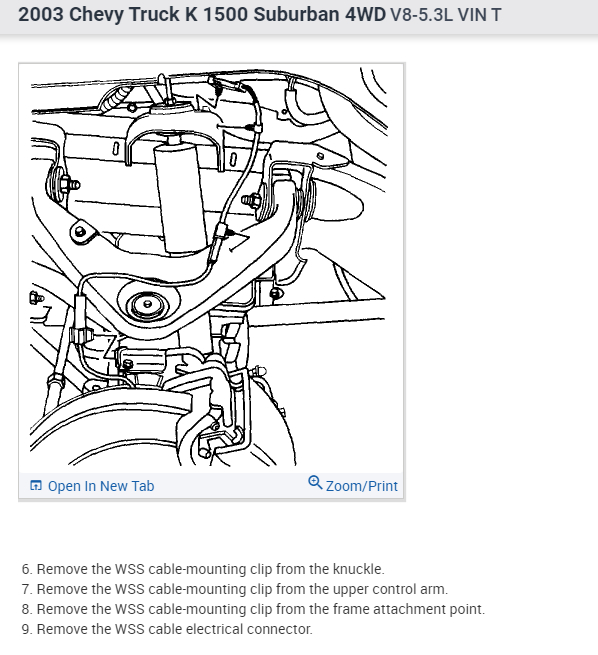 2003 Chevy Truck K 1500 Suburban 4WD V8-5.3L VIN T

Open In New Tab

Zoom/Print

6. Remove the WSS cable-mounting clip from the knuckle.
7. Remove the WSS cable-mounting clip from the upper control arm.
8. Remove the WSS cable-mounting clip from the frame attachment point.
9. Remove the WSS cable electrical connector.