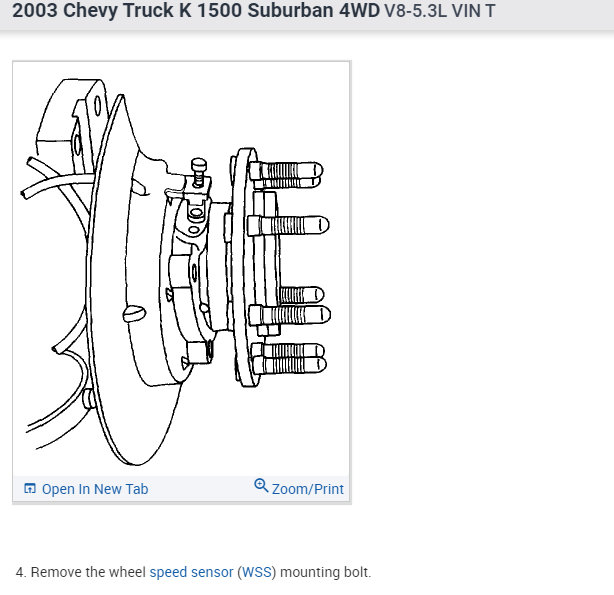 2003 Chevy Truck K 1500 Suburban 4WD V8-5.3L VIN T

Open In New Tab

Zoom/Print

4. Remove the wheel speed sensor (WSS) mounting bolt.