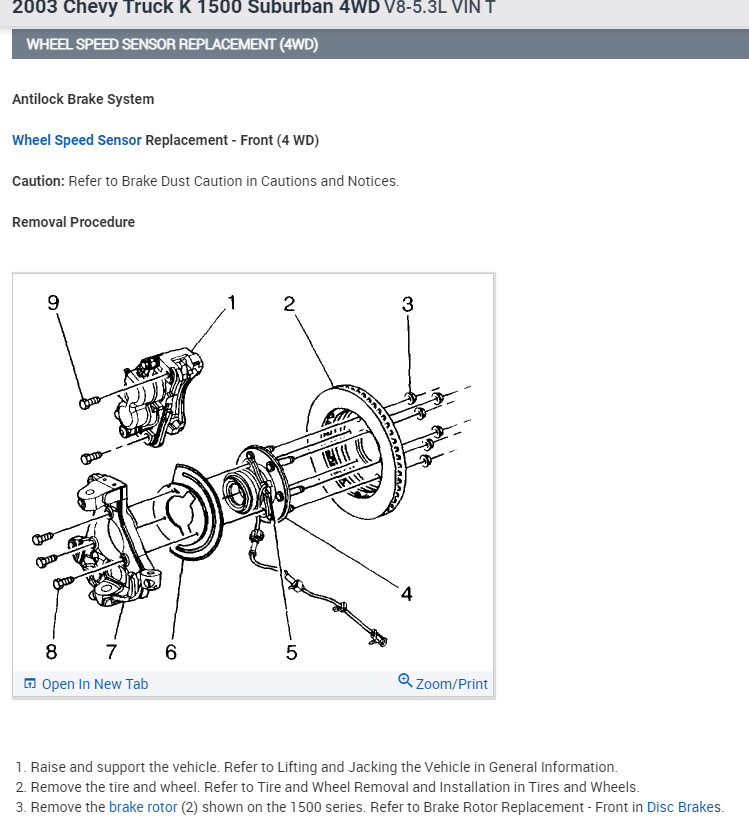 2003 Chevy Truck K 1500 Suburban 4WD V8-5.3L VIN T

WHEEL SPEED SENSOR REPLACEMENT (4WD)

Antilock Brake System

Wheel Speed Sensor Replacement - Front (4 WD)

Caution: Refer to Brake Dust Caution in Cautions and Notices.

Removal Procedure

9 1 2 3 4 8 7 6 5

Open In New Tab Zoom/Print

1. Raise and support the vehicle. Refer to Lifting and Jacking the Vehicle in General Information.
2. Remove the tire and wheel. Refer to Tire and Wheel Removal and Installation in Tires and Wheels.
3. Remove the brake rotor (2) shown on the 1500 series. Refer to Brake Rotor Replacement - Front in Disc Brakes.