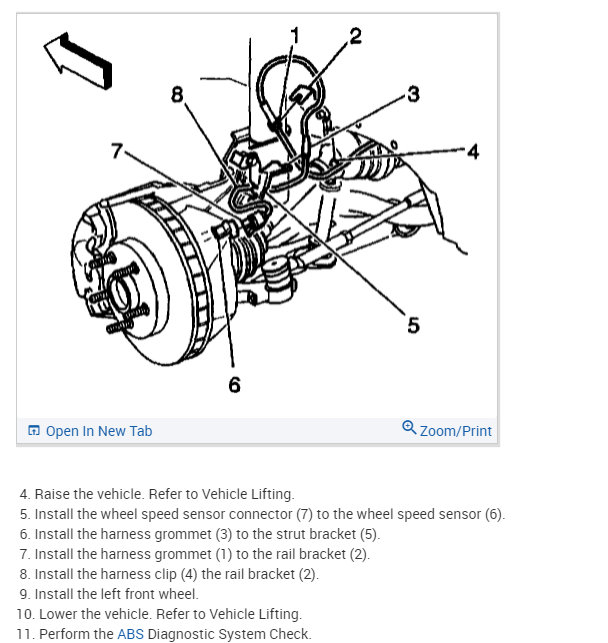 1
2
8
3
7
4
5
6

Open In New Tab
Zoom/Print

4. Raise the vehicle. Refer to Vehicle Lifting.
5. Install the wheel speed sensor connector (7) to the wheel speed sensor (6).
6. Install the harness grommet (3) to the strut bracket (5).
7. Install the harness grommet (1) to the rail bracket (2).
8. Install the harness clip (4) the rail bracket (2).
9. Install the left front wheel.
10. Lower the vehicle. Refer to Vehicle Lifting.
11. Perform the ABS Diagnostic System Check.