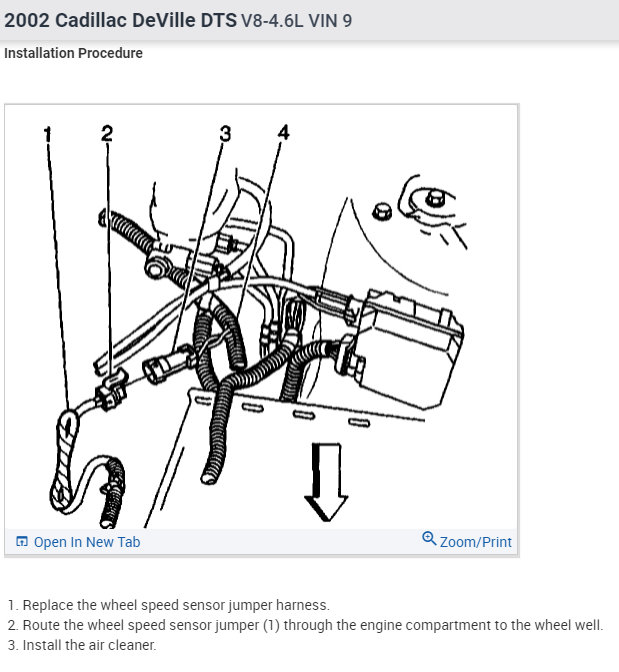 2002 Cadillac DeVille DTS V8-4.6L VIN 9

Installation Procedure

1
2
3
4

Open In New Tab
Zoom/Print

1. Replace the wheel speed sensor jumper harness.
2. Route the wheel speed sensor jumper (1) through the engine compartment to the wheel well.
3. Install the air cleaner.