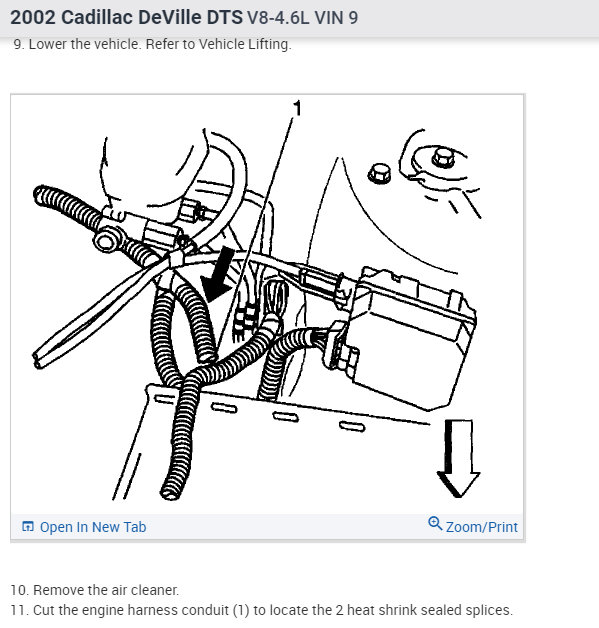 2002 Cadillac DeVille DTS V8-4.6L VIN 9

9. Lower the vehicle. Refer to Vehicle Lifting.

1

Open In New Tab

Zoom/Print

10. Remove the air cleaner.

11. Cut the engine harness conduit (1) to locate the 2 heat shrink sealed splices.