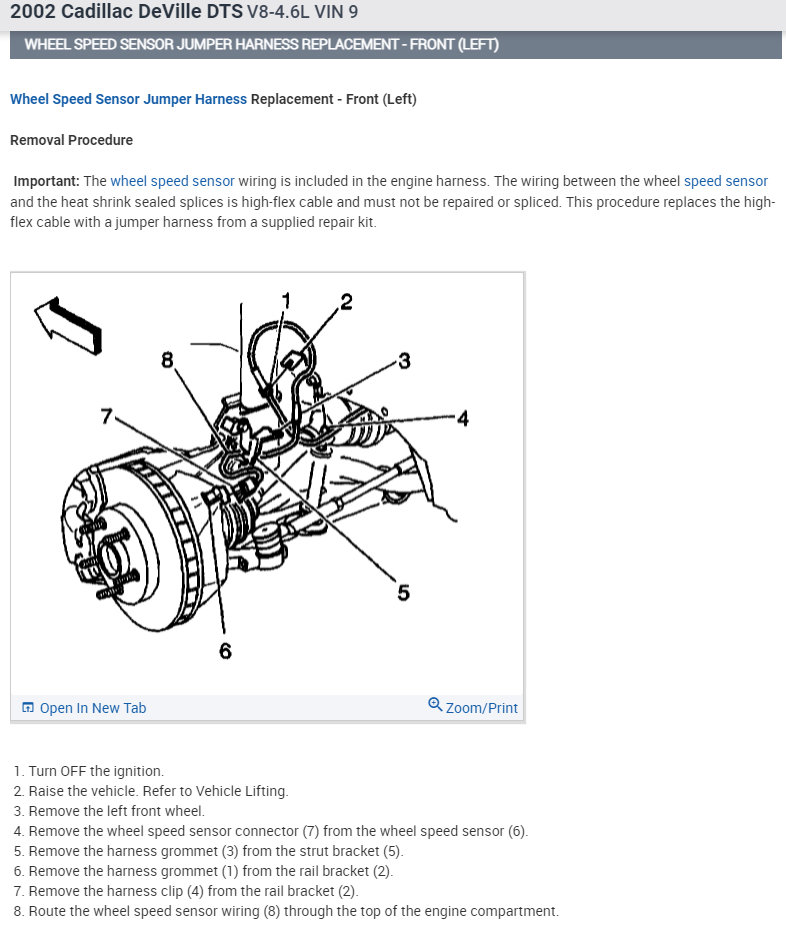 2002 Cadillac DeVille DTS V8-4.6L VIN 9

WHEEL SPEED SENSOR JUMPER HARNESS REPLACEMENT - FRONT (LEFT)

Wheel Speed Sensor Jumper Harness Replacement - Front (Left)

Removal Procedure

Important: The wheel speed sensor wiring is included in the engine harness. The wiring between the wheel speed sensor and the heat shrink sealed splices is high-flex cable and must not be repaired or spliced. This procedure replaces the high-flex cable with a jumper harness from a supplied repair kit.

1
2
8
3
7
4
5
6

Open In New Tab
Zoom/Print

1. Turn OFF the ignition.
2. Raise the vehicle. Refer to Vehicle Lifting.
3. Remove the left front wheel.
4. Remove the wheel speed sensor connector (7) from the wheel speed sensor (6).
5. Remove the harness grommet (3) from the strut bracket (5).
6. Remove the harness grommet (1) from the rail bracket (2).
7. Remove the harness clip (4) from the rail bracket (2).
8. Route the wheel speed sensor wiring (8) through the top of the engine compartment.