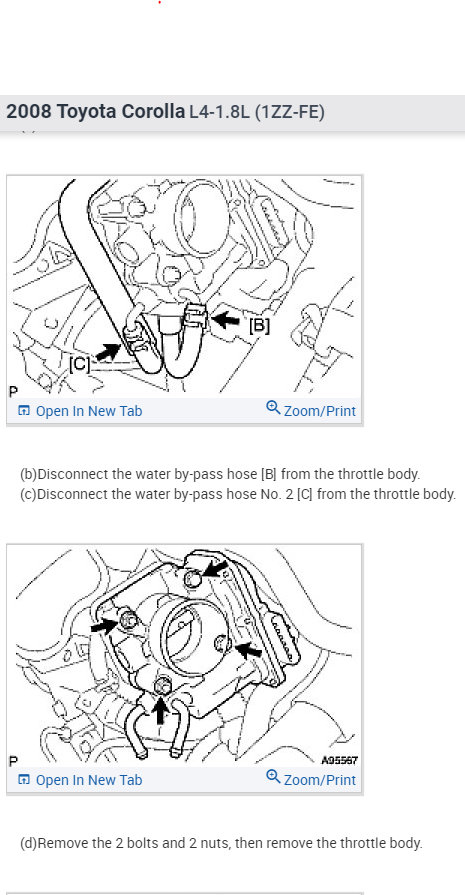 2008 Toyota Corolla L4-1.8L (1ZZ-FE)

[B]
[C]
P
Open In New Tab
Zoom/Print

(b)Disconnect the water by-pass hose [B] from the throttle body.
(c)Disconnect the water by-pass hose No. 2 [C] from the throttle body.

P
A95567
Open In New Tab
Zoom/Print

(d)Remove the 2 bolts and 2 nuts, then remove the throttle body.