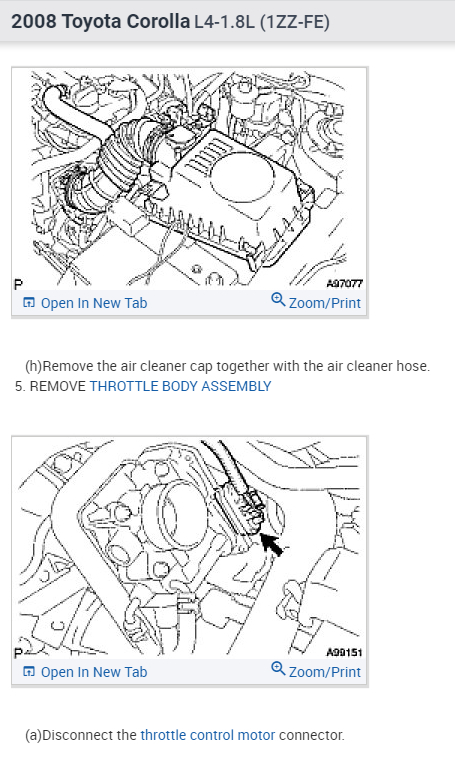 2008 Toyota Corolla L4-1.8L (1ZZ-FE)

P

A97077

Open In New Tab

Zoom/Print

(h)Remove the air cleaner cap together with the air cleaner hose.

5. REMOVE THROTTLE BODY ASSEMBLY

P

A99151

Open In New Tab

Zoom/Print

(a)Disconnect the throttle control motor connector.