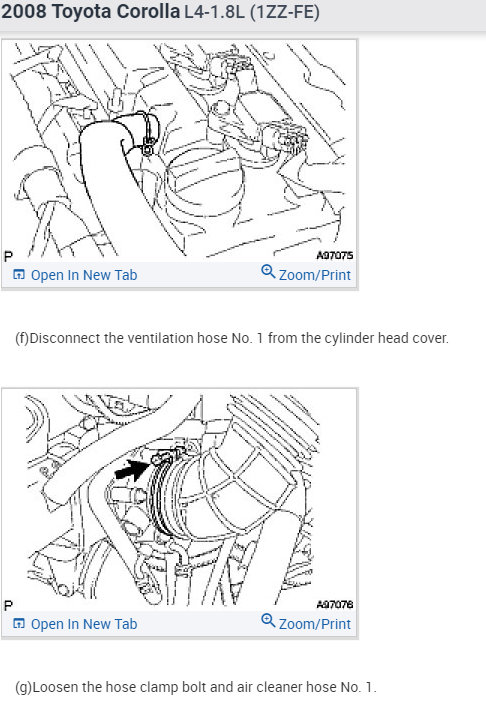 2008 Toyota Corolla L4-1.8L (1ZZ-FE)

P
A97075
Open In New Tab
Zoom/Print

(f)Disconnect the ventilation hose No. 1 from the cylinder head cover.

P
A97076
Open In New Tab
Zoom/Print

(g)Loosen the hose clamp bolt and air cleaner hose No. 1.