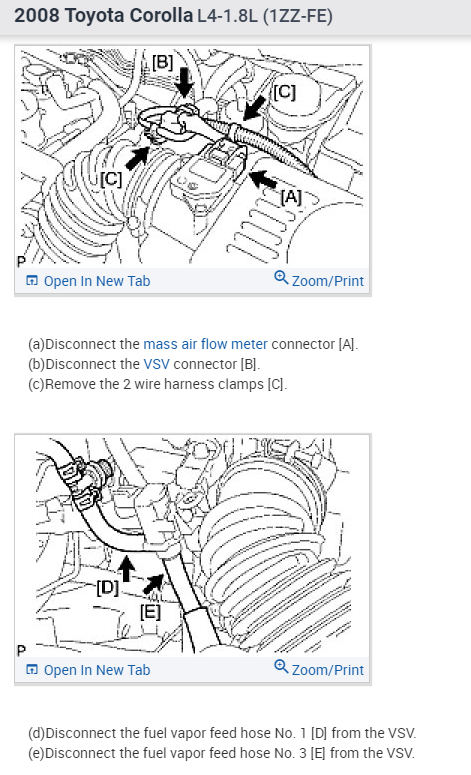 2008 Toyota Corolla L4-1.8L (1ZZ-FE)

[B]
[C]
[C]
[A]
P
Open In New Tab
Zoom/Print

(a)Disconnect the mass air flow meter connector [A].
(b)Disconnect the VSV connector [B].
(c)Remove the 2 wire harness clamps [C].

[D]
[E]
P
Open In New Tab
Zoom/Print

(d)Disconnect the fuel vapor feed hose No. 1 [D] from the VSV.
(e)Disconnect the fuel vapor feed hose No. 3 [E] from the VSV.