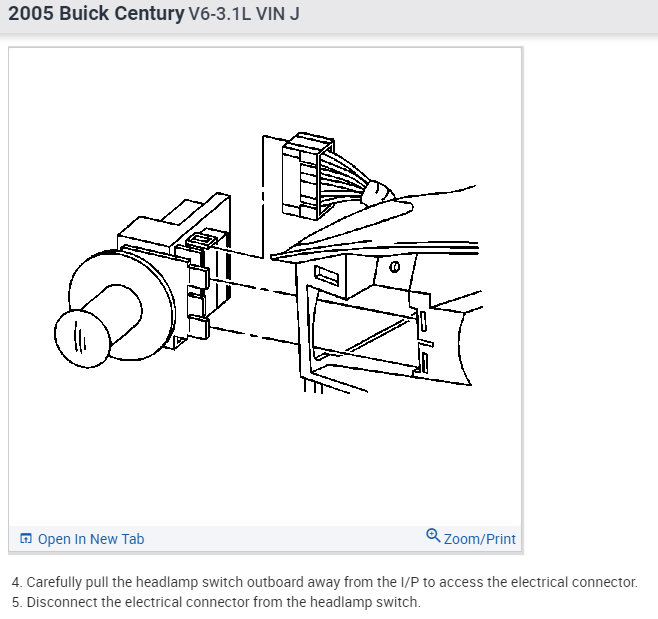 2005 Buick Century V6-3.1L VIN J

Open In New Tab

Zoom/Print

4. Carefully pull the headlamp switch outboard away from the I/P to access the electrical connector.
5. Disconnect the electrical connector from the headlamp switch.