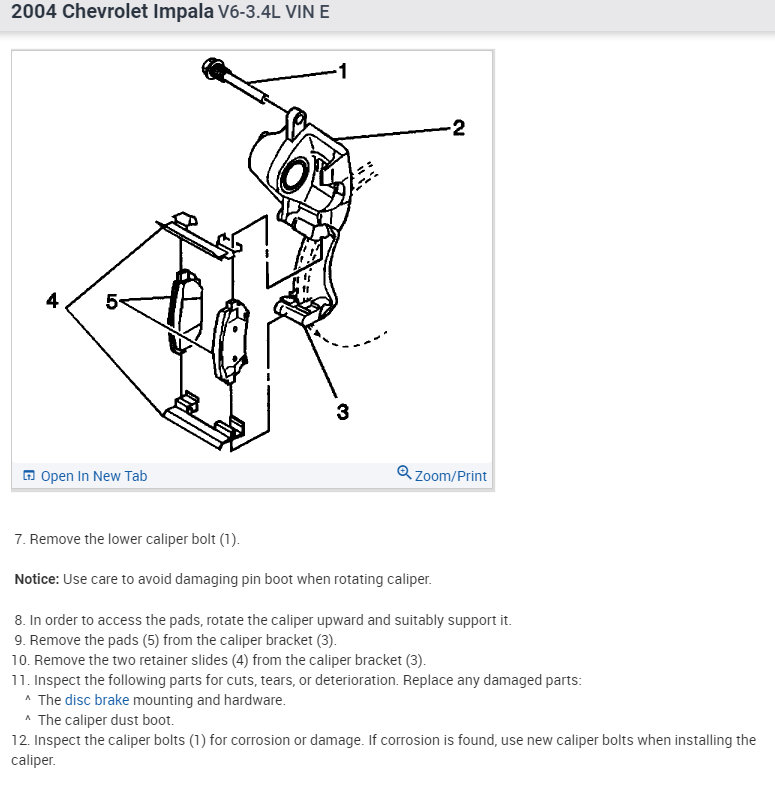 2004 Chevrolet Impala V6-3.4L VIN E

1
2
4
5
3

Open In New Tab
Zoom/Print

7. Remove the lower caliper bolt (1).

Notice: Use care to avoid damaging pin boot when rotating caliper.

8. In order to access the pads, rotate the caliper upward and suitably support it.
9. Remove the pads (5) from the caliper bracket (3).
10. Remove the two retainer slides (4) from the caliper bracket (3).
11. Inspect the following parts for cuts, tears, or deterioration. Replace any damaged parts:
^ The disc brake mounting and hardware.
^ The caliper dust boot.
12. Inspect the caliper bolts (1) for corrosion or damage. If corrosion is found, use new caliper bolts when installing the caliper.