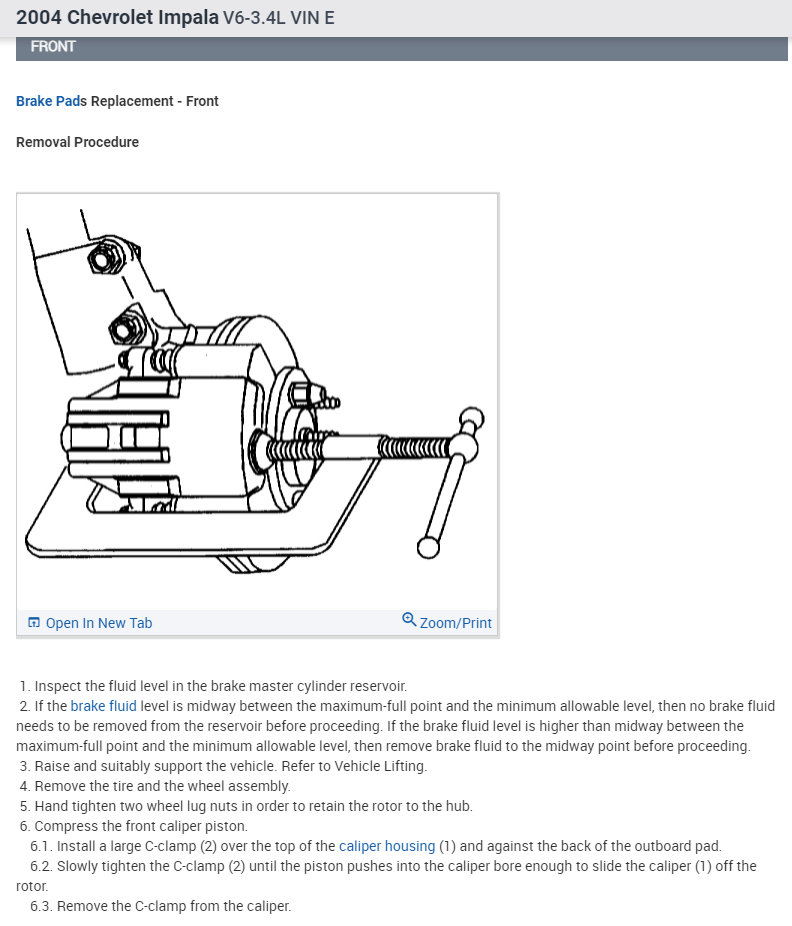 2004 Chevrolet Impala V6-3.4L VIN E

FRONT

Brake Pads Replacement - Front

Removal Procedure

Open In New Tab
Zoom/Print

1. Inspect the fluid level in the brake master cylinder reservoir.
2. If the brake fluid level is midway between the maximum-full point and the minimum allowable level, then no brake fluid needs to be removed from the reservoir before proceeding. If the brake fluid level is higher than midway between the maximum-full point and the minimum allowable level, then remove brake fluid to the midway point before proceeding.
3. Raise and suitably support the vehicle. Refer to Vehicle Lifting.
4. Remove the tire and the wheel assembly.
5. Hand tighten two wheel lug nuts in order to retain the rotor to the hub.
6. Compress the front caliper piston.
6.1. Install a large C-clamp (2) over the top of the caliper housing (1) and against the back of the outboard pad.
6.2. Slowly tighten the C-clamp (2) until the piston pushes into the caliper bore enough to slide the caliper (1) off the rotor.
6.3. Remove the C-clamp from the caliper.