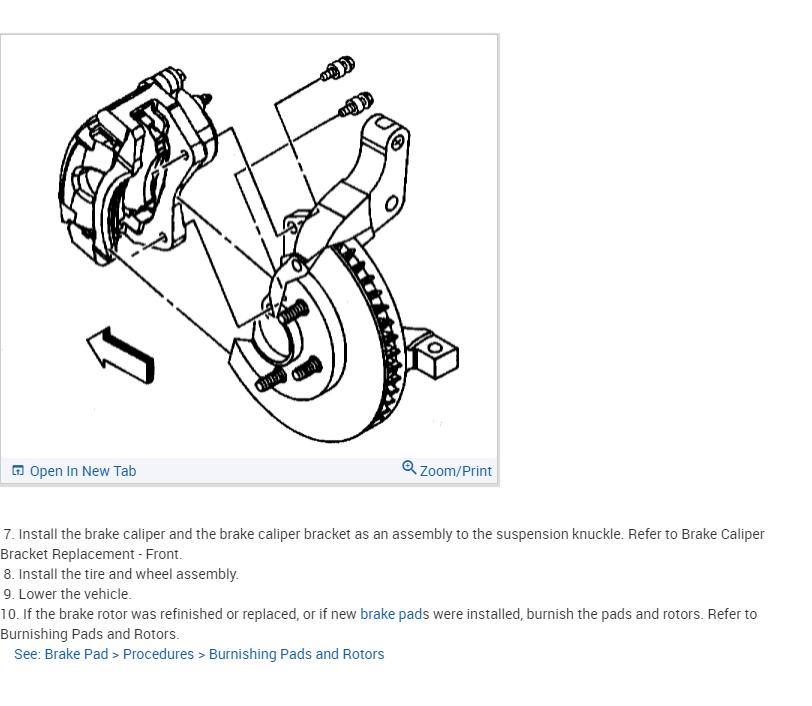 Open In New Tab
Zoom/Print

7. Install the brake caliper and the brake caliper bracket as an assembly to the suspension knuckle. Refer to Brake Caliper Bracket Replacement - Front.
8. Install the tire and wheel assembly.
9. Lower the vehicle.
10. If the brake rotor was refinished or replaced, or if new brake pads were installed, burnish the pads and rotors. Refer to Burnishing Pads and Rotors.
See: Brake Pad > Procedures > Burnishing Pads and Rotors