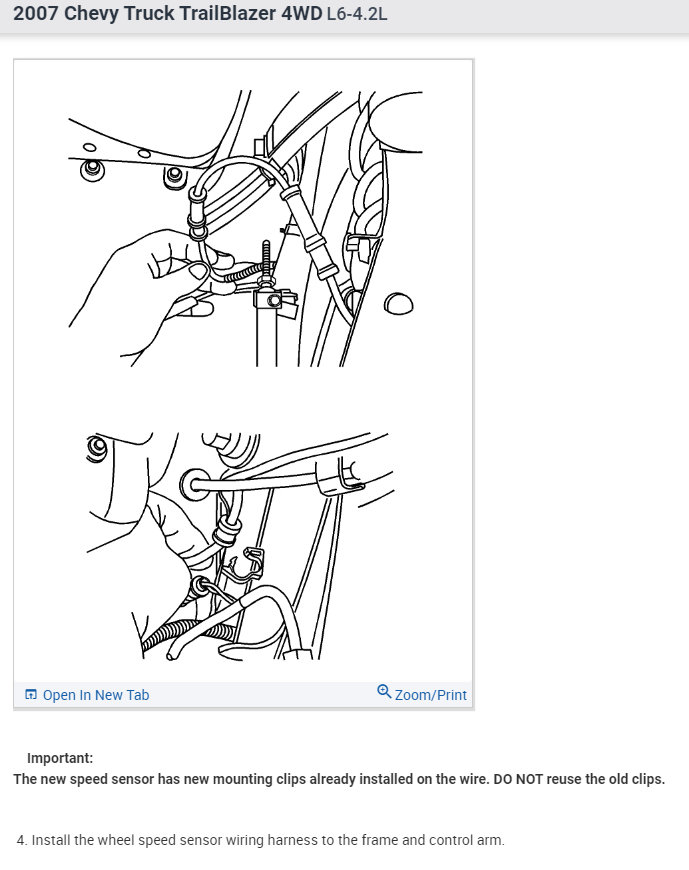 2007 Chevy Truck TrailBlazer 4WD L6-4.2L

Open In New Tab

Zoom/Print

Important:
The new speed sensor has new mounting clips already installed on the wire. DO NOT reuse the old clips.

4. Install the wheel speed sensor wiring harness to the frame and control arm.