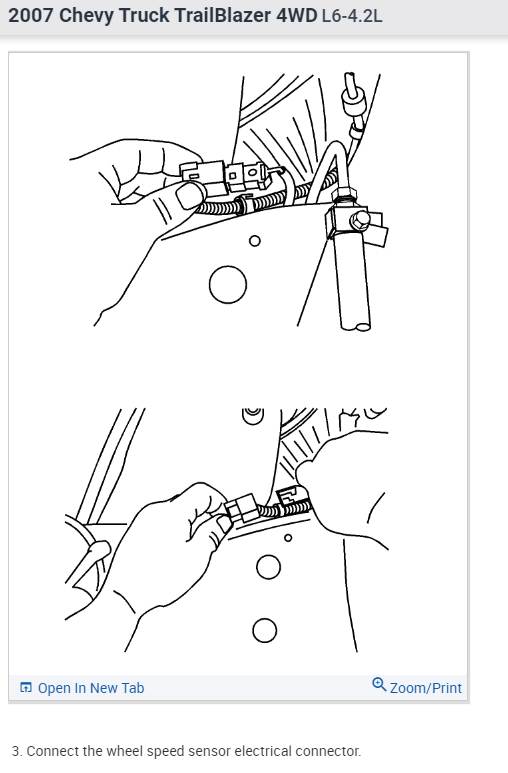 2007 Chevy Truck TrailBlazer 4WD L6-4.2L

Open In New Tab

Zoom/Print

3. Connect the wheel speed sensor electrical connector.