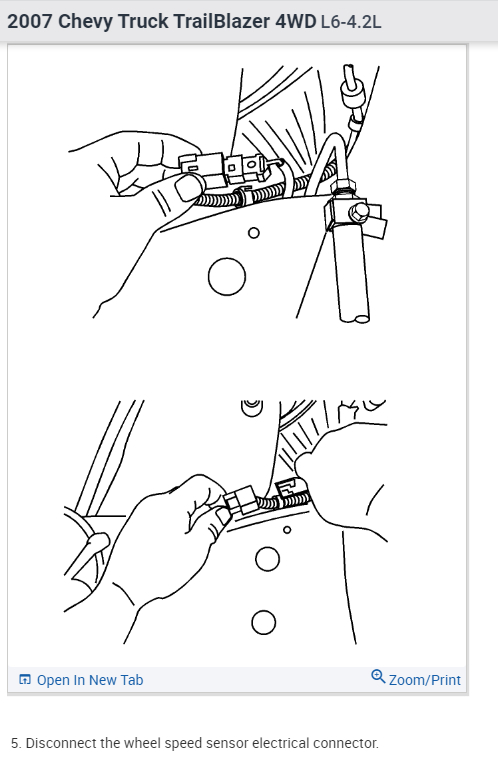 2007 Chevy Truck TrailBlazer 4WD L6-4.2L

Open In New Tab

Zoom/Print

5. Disconnect the wheel speed sensor electrical connector.