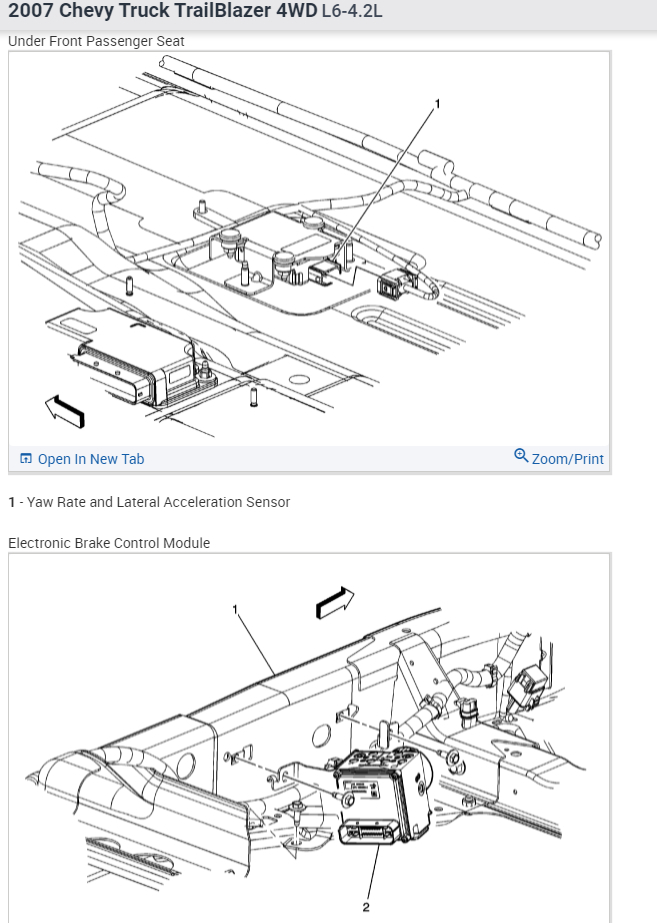 2007 Chevy Truck TrailBlazer 4WD L6-4.2L

Under Front Passenger Seat

1

Open In New Tab

Zoom/Print

1 - Yaw Rate and Lateral Acceleration Sensor

Electronic Brake Control Module

1

2