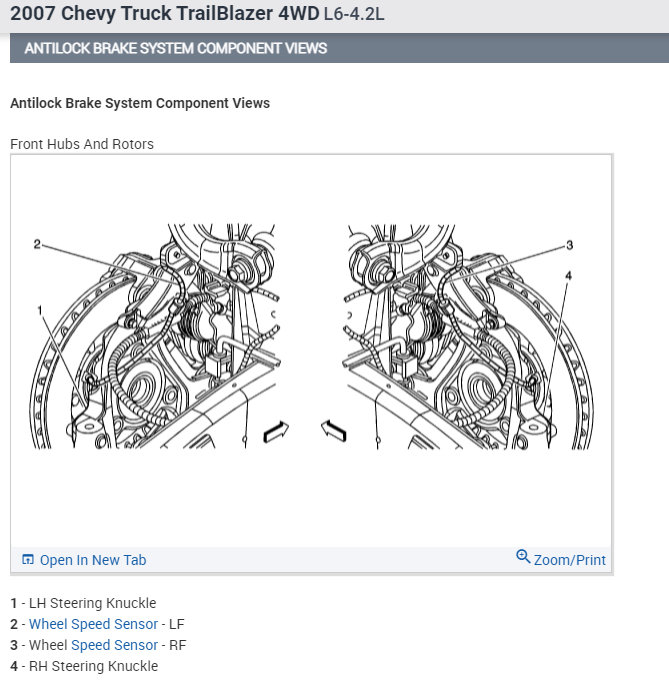 2007 Chevy Truck TrailBlazer 4WD L6-4.2L

ANTILOCK BRAKE SYSTEM COMPONENT VIEWS

Antilock Brake System Component Views

Front Hubs And Rotors

2

1

3

4

Open In New Tab

Zoom/Print

1 - LH Steering Knuckle
2 - Wheel Speed Sensor - LF
3 - Wheel Speed Sensor - RF
4 - RH Steering Knuckle