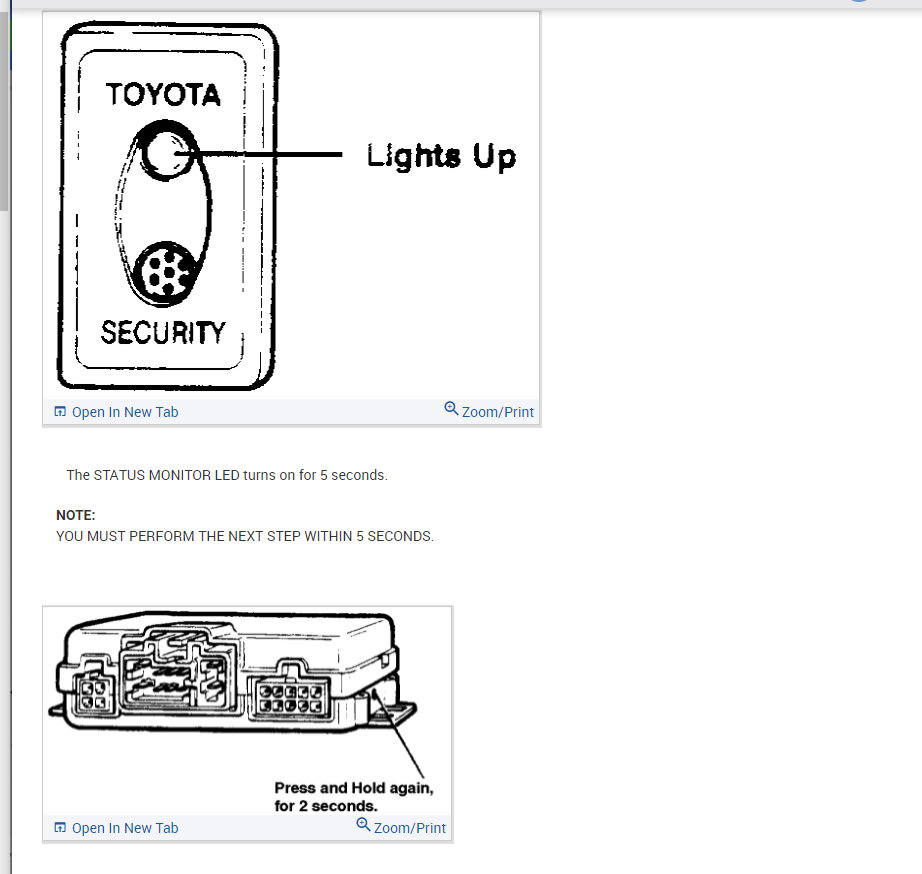 TOYOTA
Lights Up
SECURITY
Open In New Tab
Zoom/Print

The STATUS MONITOR LED turns on for 5 seconds.

NOTE:
YOU MUST PERFORM THE NEXT STEP WITHIN 5 SECONDS.

Press and Hold again, for 2 seconds.
Open In New Tab
Zoom/Print