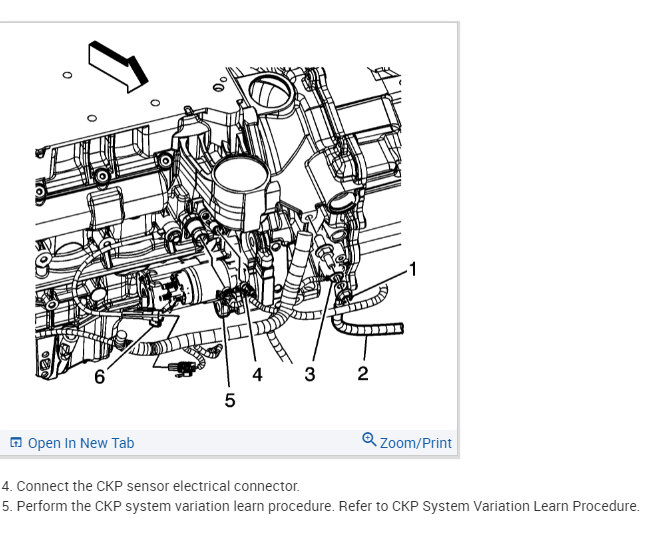 1
6 4 3 2
5

Open In New Tab Zoom/Print

4. Connect the CKP sensor electrical connector.
5. Perform the CKP system variation learn procedure. Refer to CKP System Variation Learn Procedure.