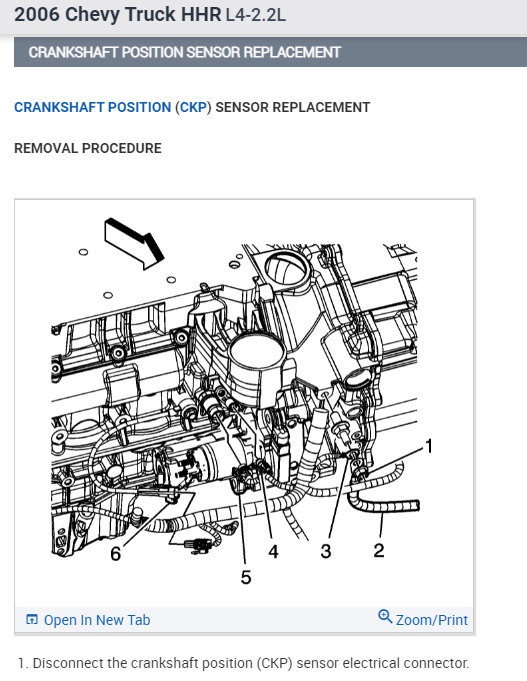 2006 Chevy Truck HHR L4-2.2L

CRANKSHAFT POSITION SENSOR REPLACEMENT

CRANKSHAFT POSITION (CKP) SENSOR REPLACEMENT

REMOVAL PROCEDURE

1
6
4
3
2
5

Open In New Tab
Zoom/Print

1. Disconnect the crankshaft position (CKP) sensor electrical connector.