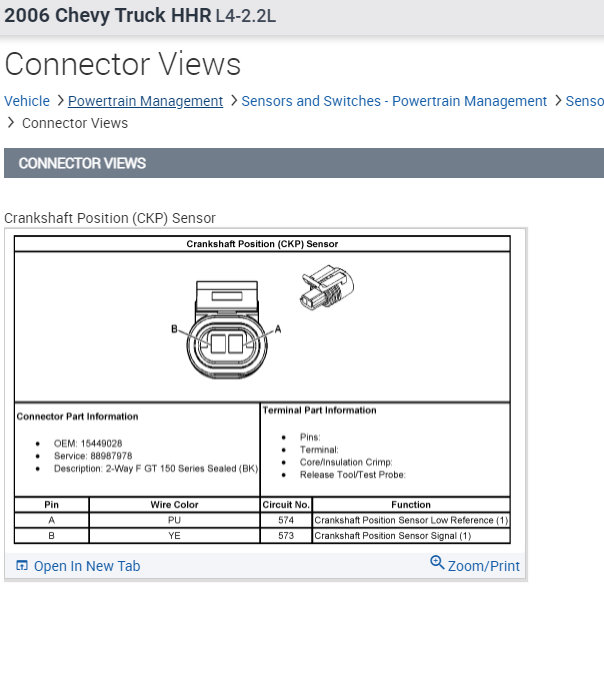 2006 Chevy Truck HHR L4-2.2L

Connector Views

Vehicle > Powertrain Management > Sensors and Switches - Powertrain Management > Senso
> Connector Views

CONNECTOR VIEWS

Crankshaft Position (CKP) Sensor

Crankshaft Position (CKP) Sensor

B A

Connector Part Information

- OEM: 15449028
- Service: 88987978
- Description: 2-Way F GT 150 Series Sealed (BK)

Terminal Part Information

- Pins:
- Terminal:
- Core/Insulation Crimp:
- Release Tool/Test Probe:

| Pin | Wire Color | Circuit No. | Function |
|---|---|---|---|
| A | PU | 574 | Crankshaft Position Sensor Low Reference (1) |
| B | YE | 573 | Crankshaft Position Sensor Signal (1) |

Open In New Tab
Zoom/Print