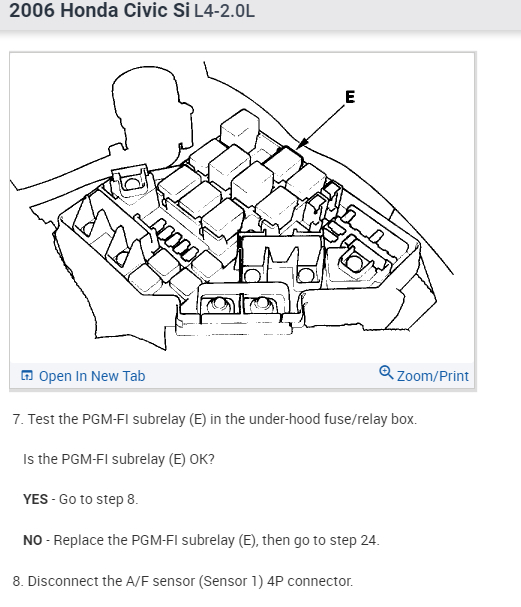 2006 Honda Civic Si L4-2.0L

E

Open In New Tab

Zoom/Print

7. Test the PGM-FI subrelay (E) in the under-hood fuse/relay box.

Is the PGM-FI subrelay (E) OK?

YES - Go to step 8.

NO - Replace the PGM-FI subrelay (E), then go to step 24.

8. Disconnect the A/F sensor (Sensor 1) 4P connector.