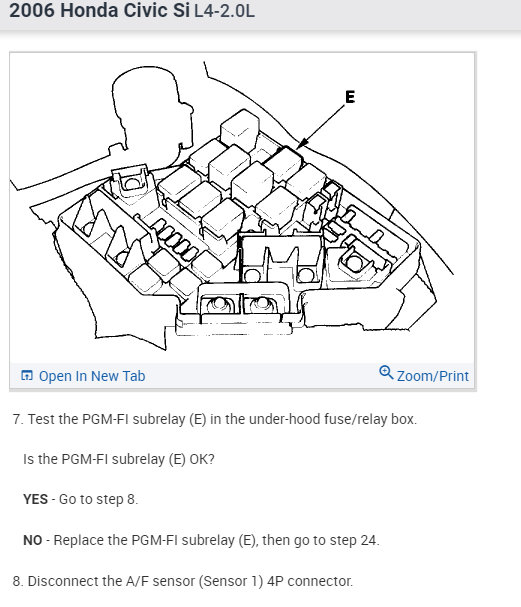 2006 Honda Civic Si L4-2.0L

E

Open In New Tab

Zoom/Print

7. Test the PGM-FI subrelay (E) in the under-hood fuse/relay box.

Is the PGM-FI subrelay (E) OK?

YES - Go to step 8.

NO - Replace the PGM-FI subrelay (E), then go to step 24.

8. Disconnect the A/F sensor (Sensor 1) 4P connector.