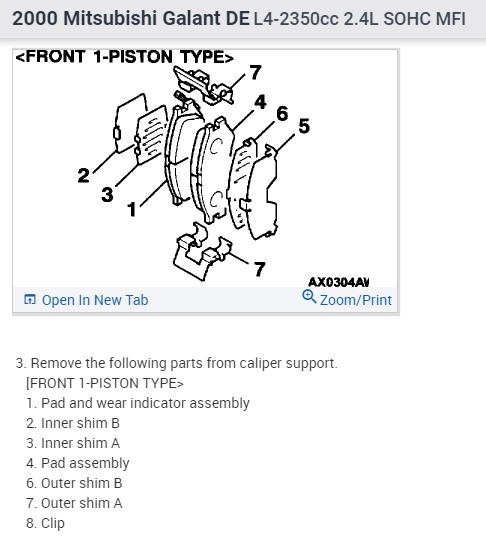 2000 Mitsubishi Galant DE L4-2350cc 2.4L SOHC MFI

<FRONT 1-PISTON TYPE>

7
4
6
5
2
3
1
7
AX0304AV

Open In New Tab
Zoom/Print

3. Remove the following parts from caliper support.
[FRONT 1-PISTON TYPE>
1. Pad and wear indicator assembly
2. Inner shim B
3. Inner shim A
4. Pad assembly
6. Outer shim B
7. Outer shim A
8. Clip