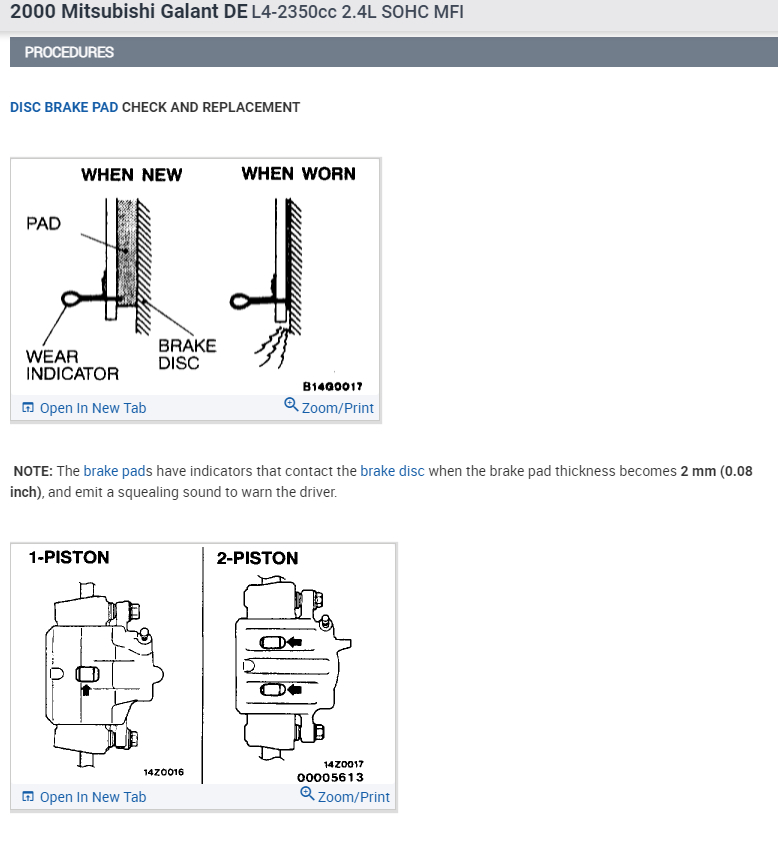 2000 Mitsubishi Galant DE L4-2350cc 2.4L SOHC MFI

PROCEDURES

DISC BRAKE PAD CHECK AND REPLACEMENT

WHEN NEW
WHEN WORN
PAD
WEAR INDICATOR
BRAKE DISC
B14G0017

Open In New Tab
Zoom/Print

NOTE: The brake pads have indicators that contact the brake disc when the brake pad thickness becomes 2 mm (0.08 inch), and emit a squealing sound to warn the driver.

1-PISTON
2-PISTON
14Z0016
14Z0017
00005613

Open In New Tab
Zoom/Print